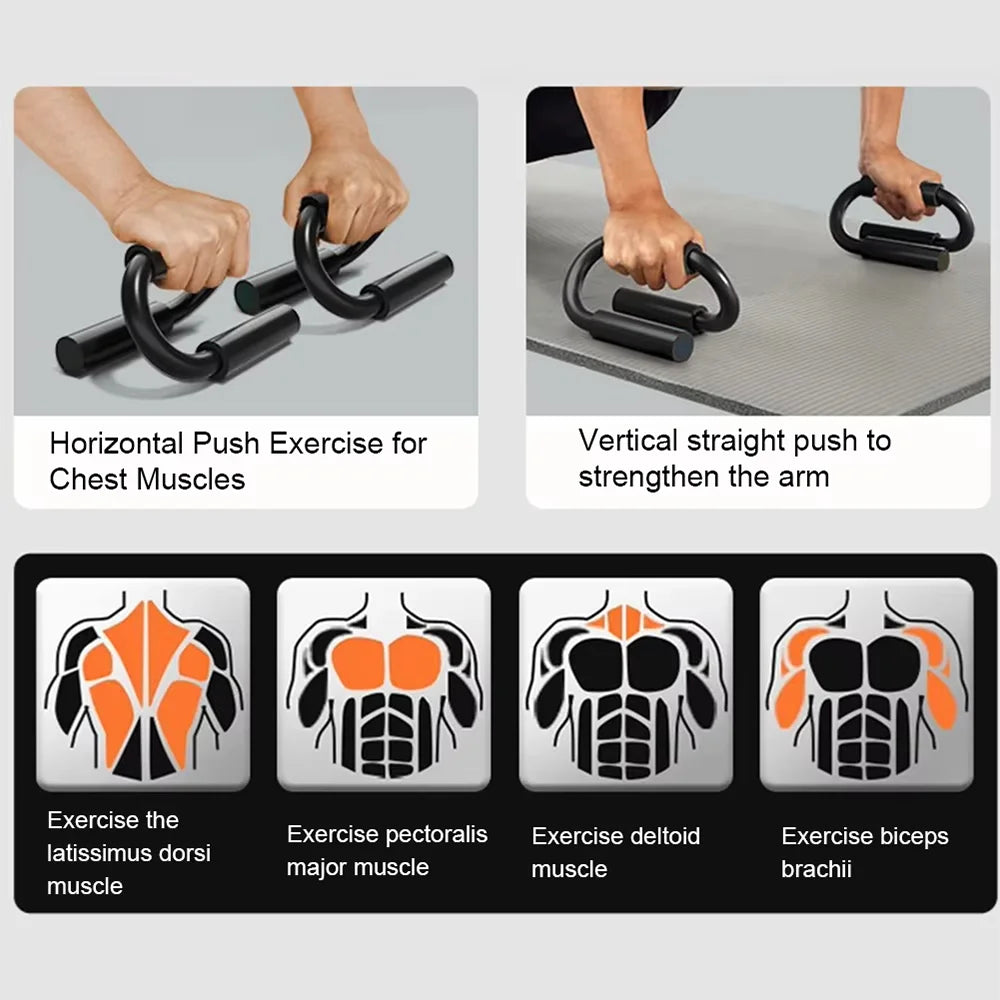 Horizontal Push Exercise for Chest Muscles

Vertical straight push to strengthen the arm

Exercise the latissimus dorsi muscle

Exercise pectoralis major muscle

Exercise deltoid muscle

Exercise biceps brachii